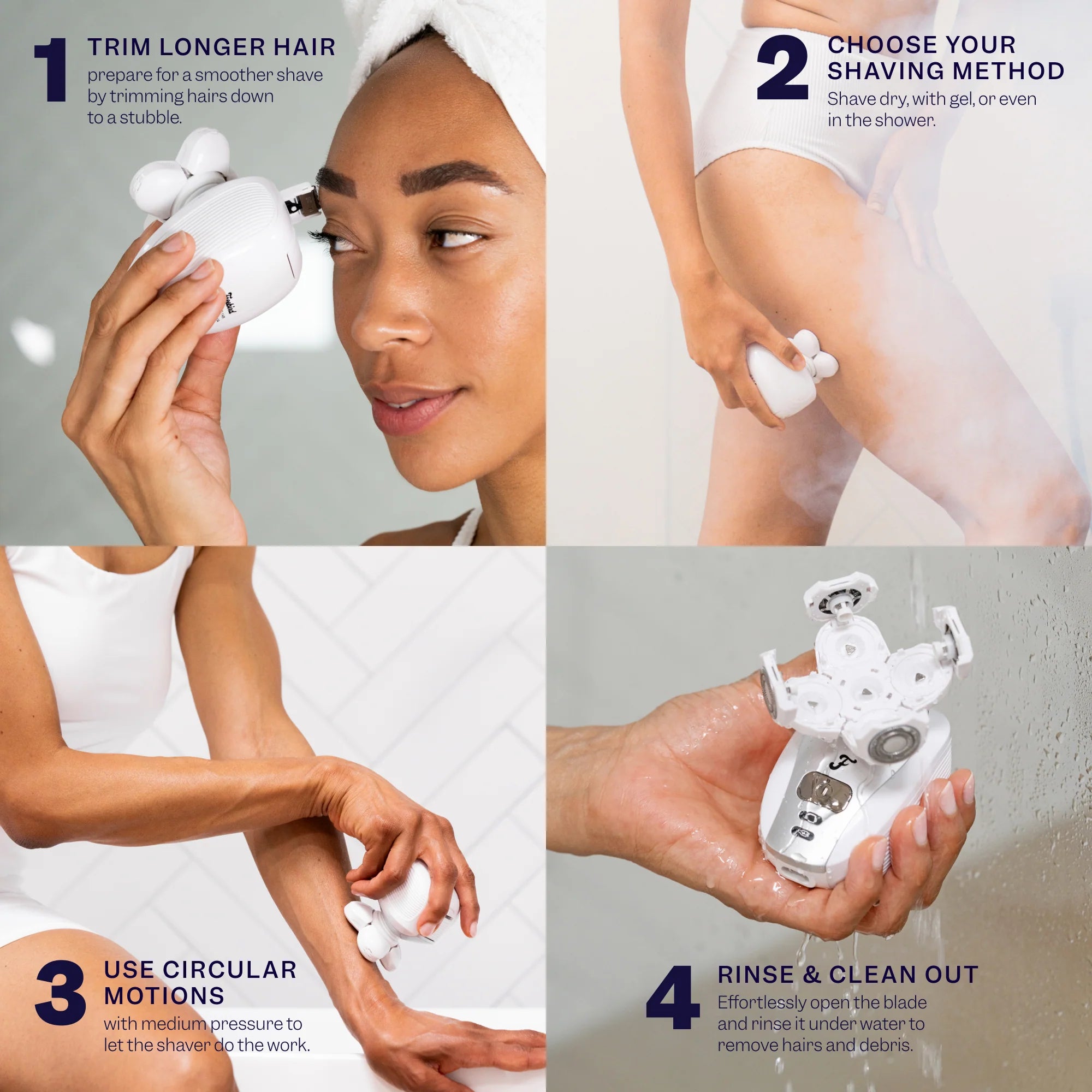 1 TRIM LONGER HAIR
prepare for a smoother shave by trimming hairs down to a stubble.

2 CHOOSE YOUR SHAVING METHOD
Shave dry, with gel, or even in the shower.

3 USE CIRCULAR MOTIONS
with medium pressure to let the shaver do the work.

4 RINSE & CLEAN OUT
Effortlessly open the blade and rinse it under water to remove hairs and debris.