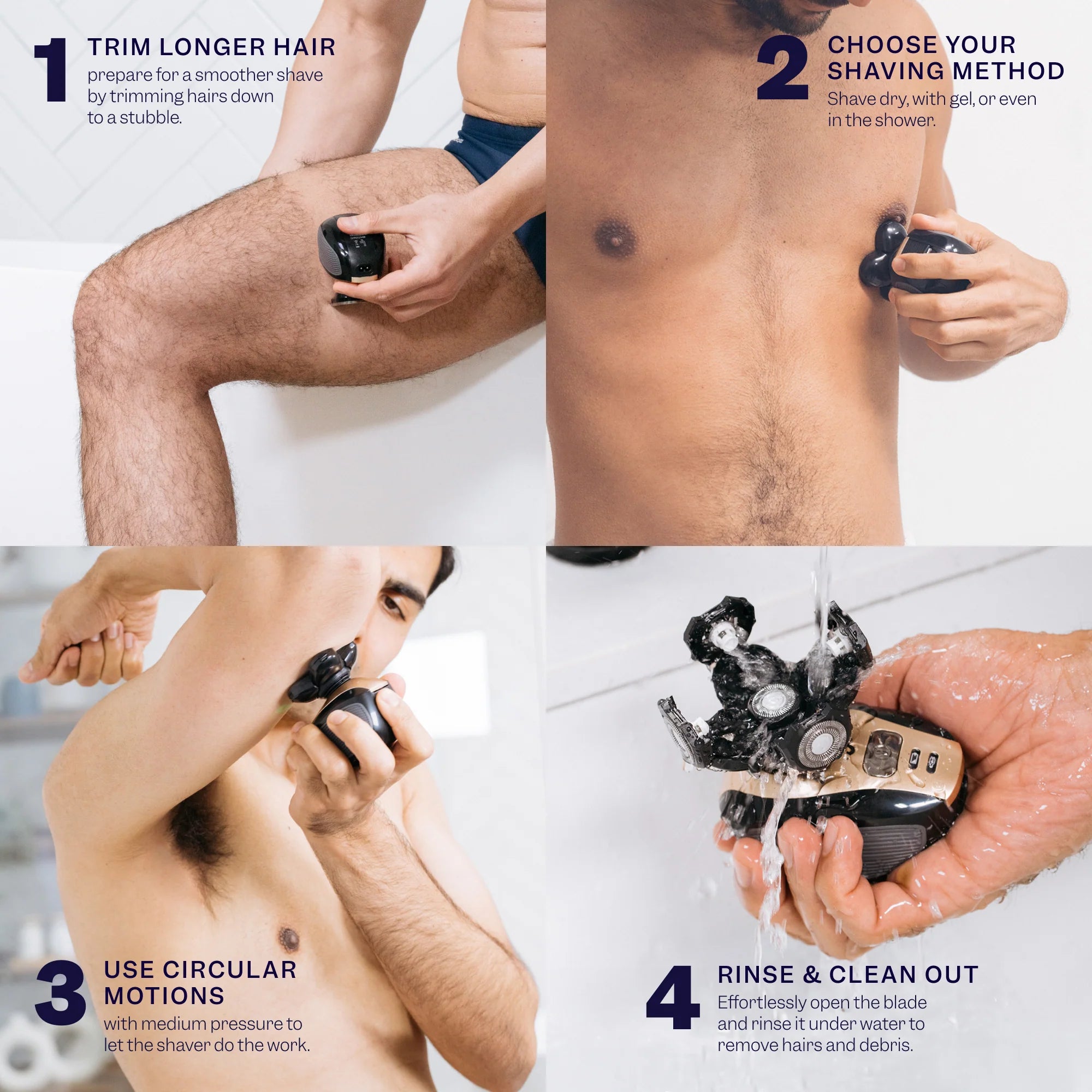 1 TRIM LONGER HAIR
prepare for a smoother shave by trimming hairs down to a stubble.

2 CHOOSE YOUR SHAVING METHOD
Shave dry, with gel, or even in the shower.

3 USE CIRCULAR MOTIONS
with medium pressure to let the shaver do the work.

4 RINSE & CLEAN OUT
Effortlessly open the blade and rinse it under water to remove hairs and debris.